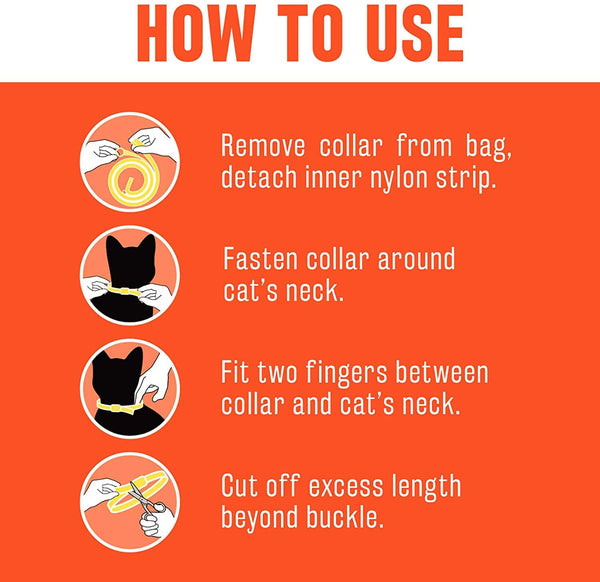 HOW TO USE

Remove collar from bag, detach inner nylon strip.

Fasten collar around cat's neck.

Fit two fingers between collar and cat's neck.

Cut off excess length beyond buckle.