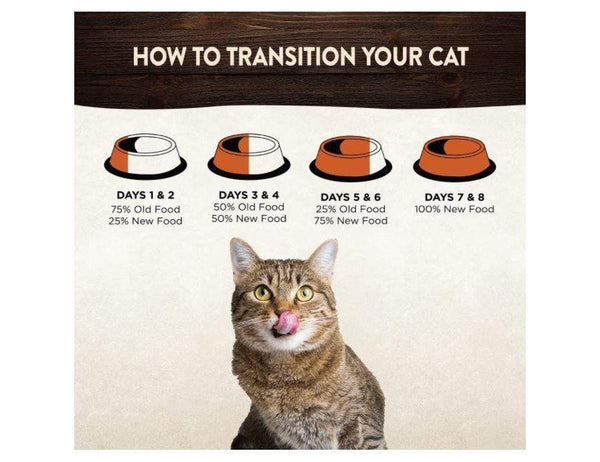 HOW TO TRANSITION YOUR CAT

DAYS 1 & 2
75% Old Food
25% New Food

DAYS 3 & 4
50% Old Food
50% New Food

DAYS 5 & 6
25% Old Food
75% New Food

DAYS 7 & 8
100% New Food